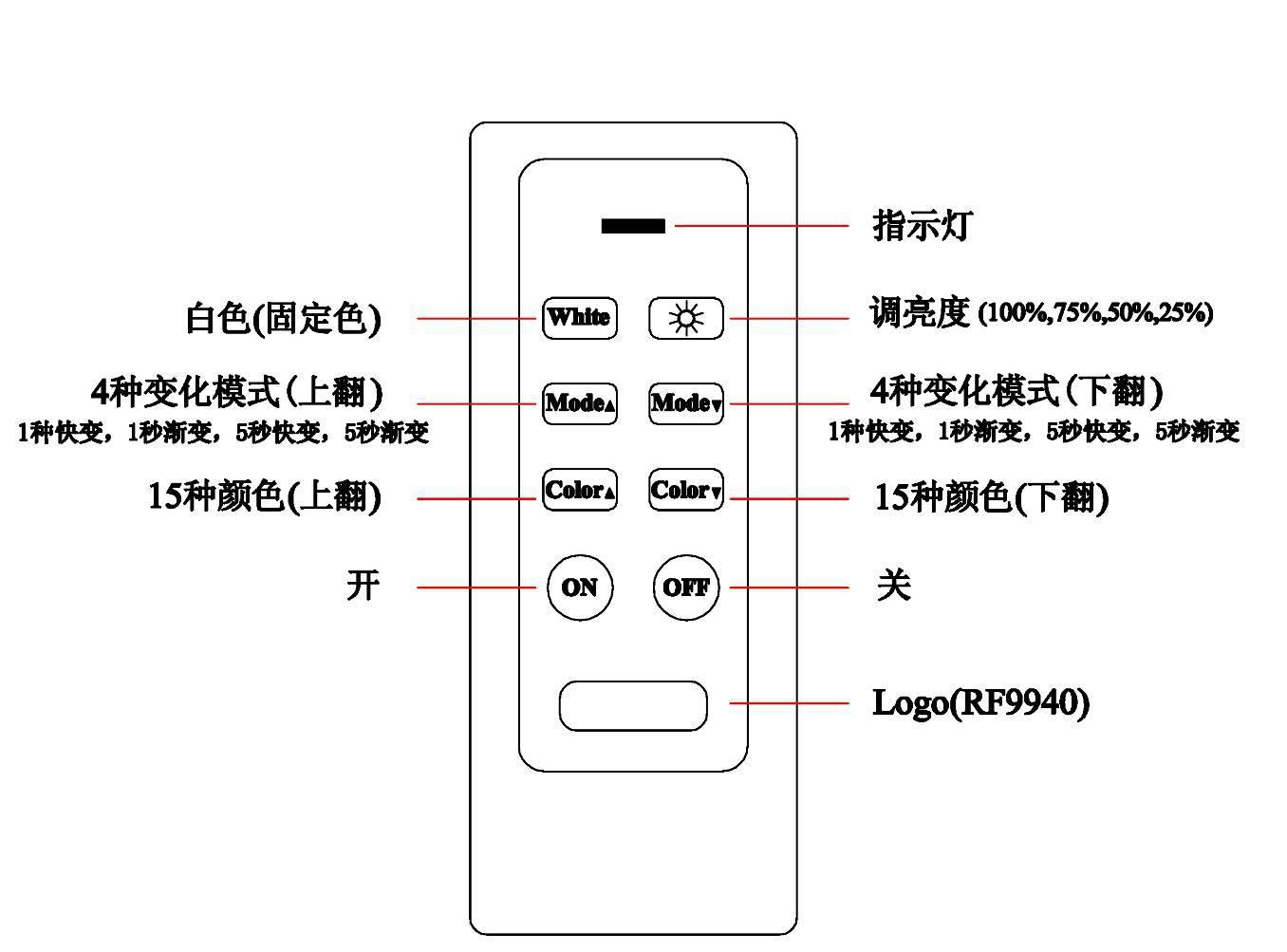 指示灯

白色(固定色)

White

调亮度 (100%,75%,50%,25%)

4种变化模式(上翻)
1种快变，1秒渐变，5秒快变，5秒渐变

Mode▲

Mode▼

4种变化模式(下翻)
1种快变，1秒渐变，5秒快变，5秒渐变

15种颜色(上翻)

Color▲

Color▼

15种颜色(下翻)

开

ON

OFF

关

Logo(RF9940)